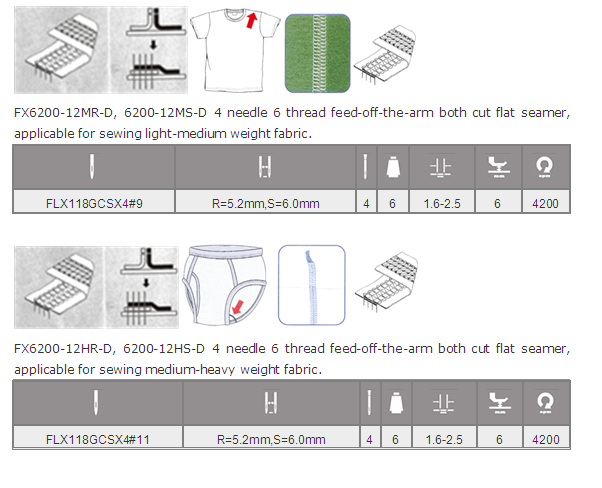 FX6200-12MR-D, 6200-12MS-D 4 needle 6 thread feed-off-the-arm both cut flat seamer, applicable for sewing light-medium weight fabric.

| | | | | | | |
|---|---|---|---|---|---|---|
| FLX118GCSX4#9 | R=5.2mm,S=6.0mm | 4 | 6 | 1.6-2.5 | 6 | 4200 |

FX6200-12HR-D, 6200-12HS-D 4 needle 6 thread feed-off-the-arm both cut flat seamer, applicable for sewing medium-heavy weight fabric.

| | | | | | | |
|---|---|---|---|---|---|---|
| FLX118GCSX4#11 | R=5.2mm,S=6.0mm | 4 | 6 | 1.6-2.5 | 6 | 4200 |